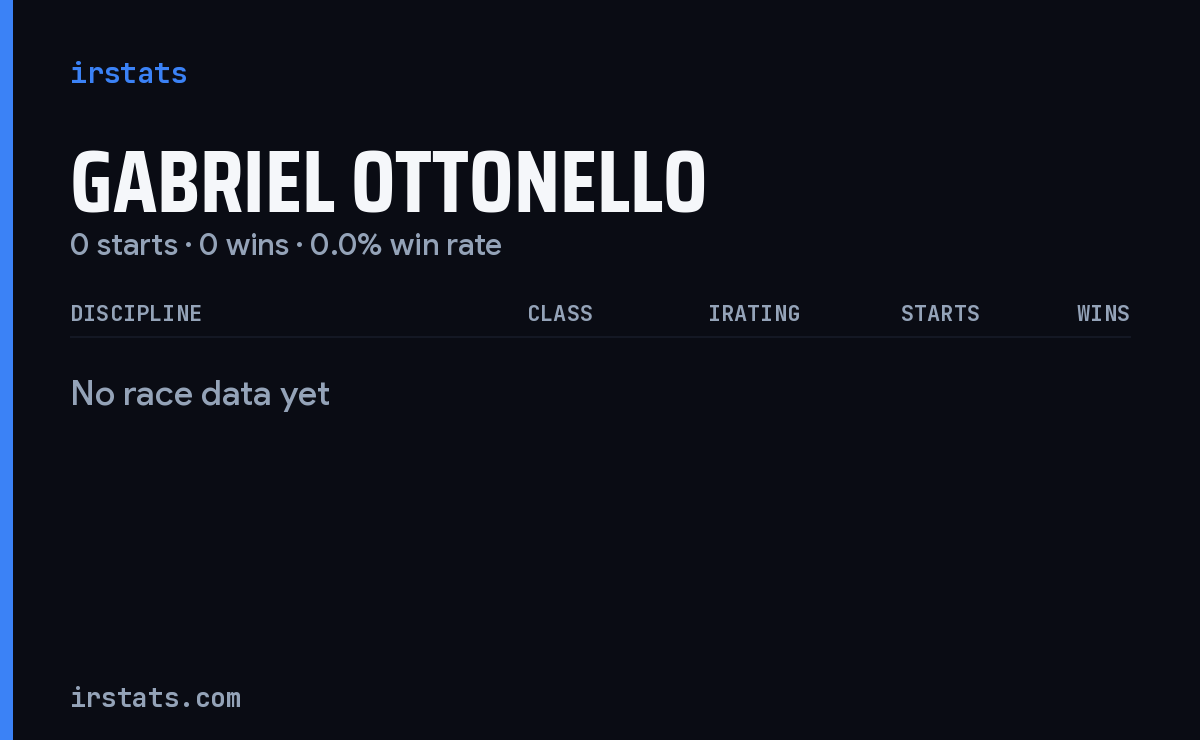 irstats

GABRIEL OTTONELLO

0 starts · 0 wins · 0.0% win rate

| DISCIPLINE | CLASS | IRATING | STARTS | WINS |
|---|---|---|---|---|

No race data yet

irstats.com