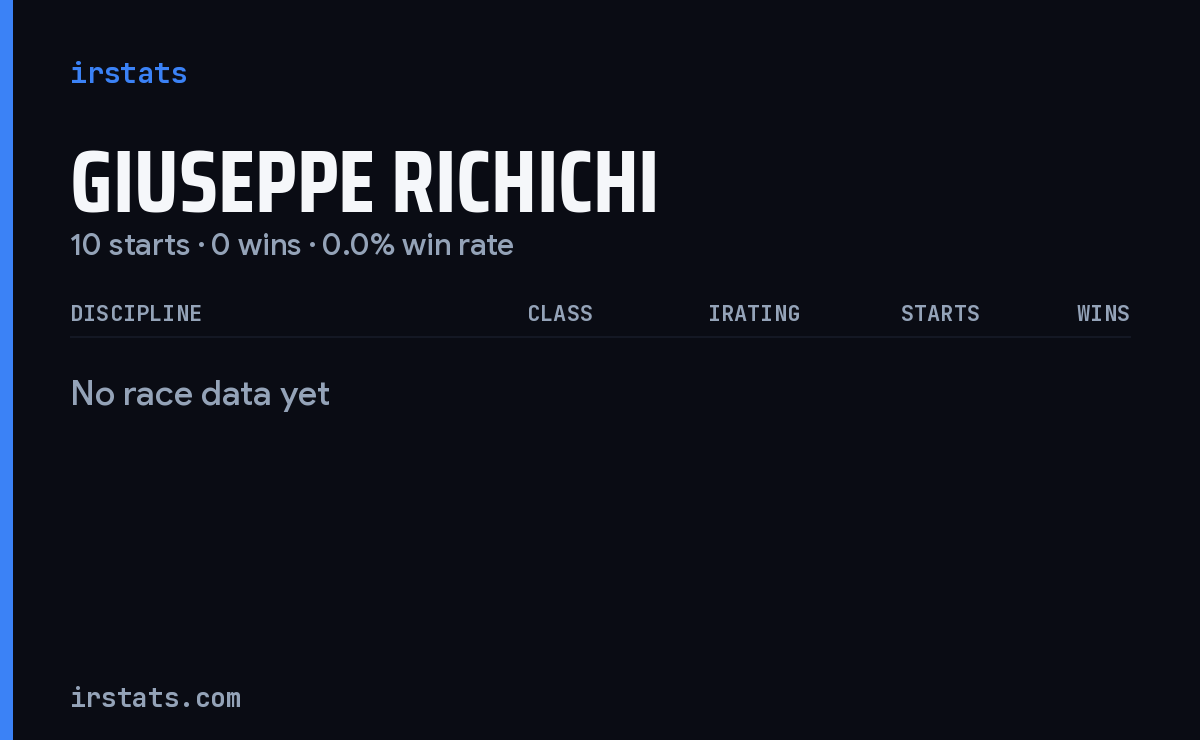 irstats

GIUSEPPE RICHICHI

10 starts · 0 wins · 0.0% win rate

| DISCIPLINE | CLASS | IRATING | STARTS | WINS |
|---|---|---|---|---|

No race data yet

irstats.com