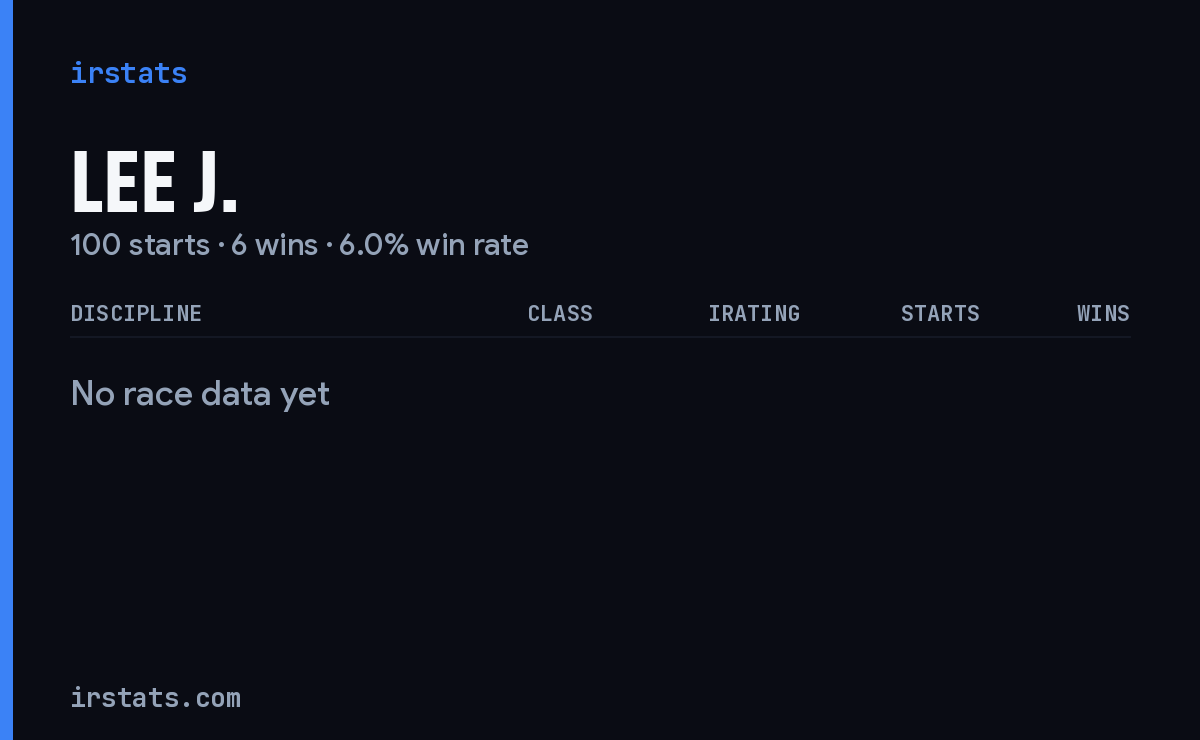 irstats

LEE J.

100 starts · 6 wins · 6.0% win rate

| DISCIPLINE | CLASS | IRATING | STARTS | WINS |
|---|---|---|---|---|

No race data yet

irstats.com