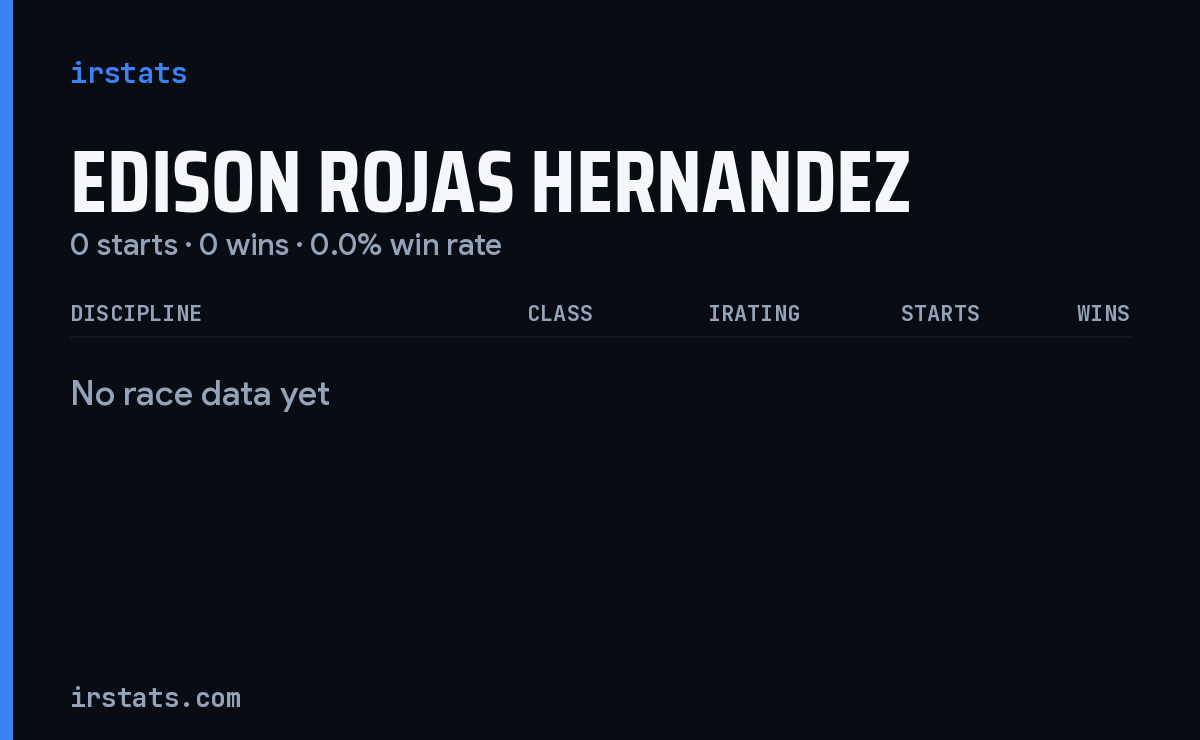 irstats

EDISON ROJAS HERNANDEZ

0 starts · 0 wins · 0.0% win rate

| DISCIPLINE | CLASS | IRATING | STARTS | WINS |
|---|---|---|---|---|

No race data yet

irstats.com