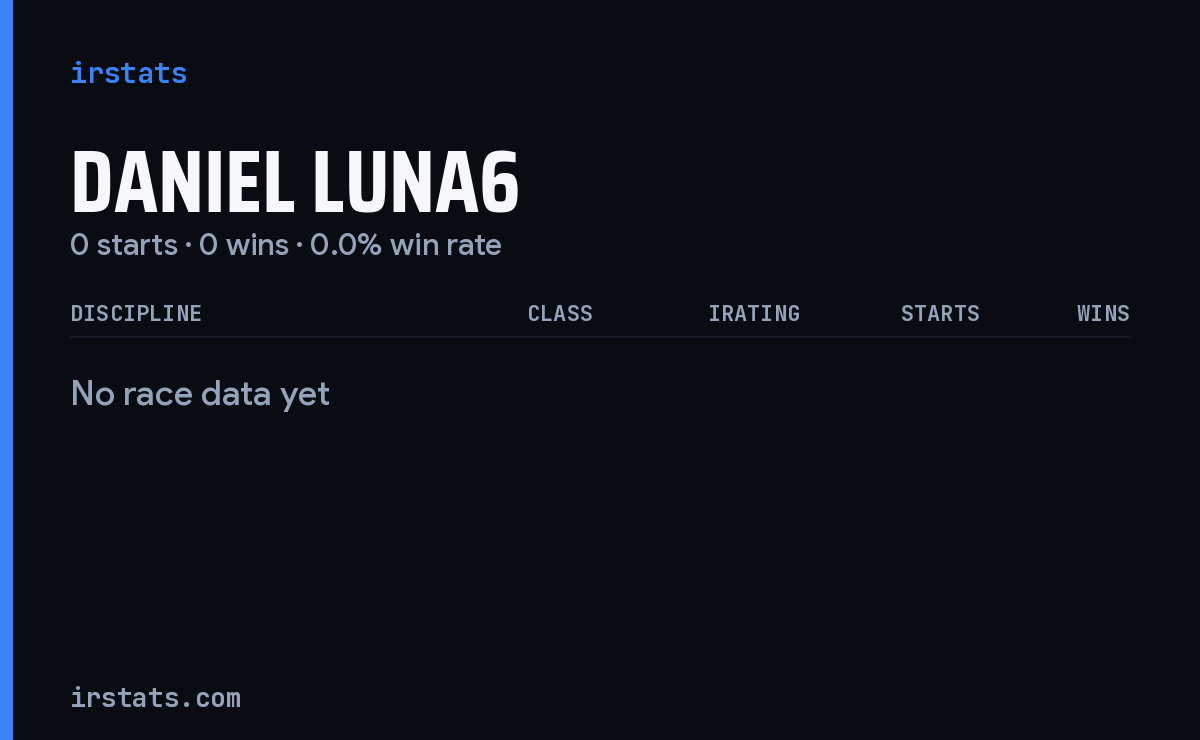 irstats

DANIEL LUNA6

0 starts · 0 wins · 0.0% win rate

| DISCIPLINE | CLASS | IRATING | STARTS | WINS |
|---|---|---|---|---|

No race data yet

irstats.com