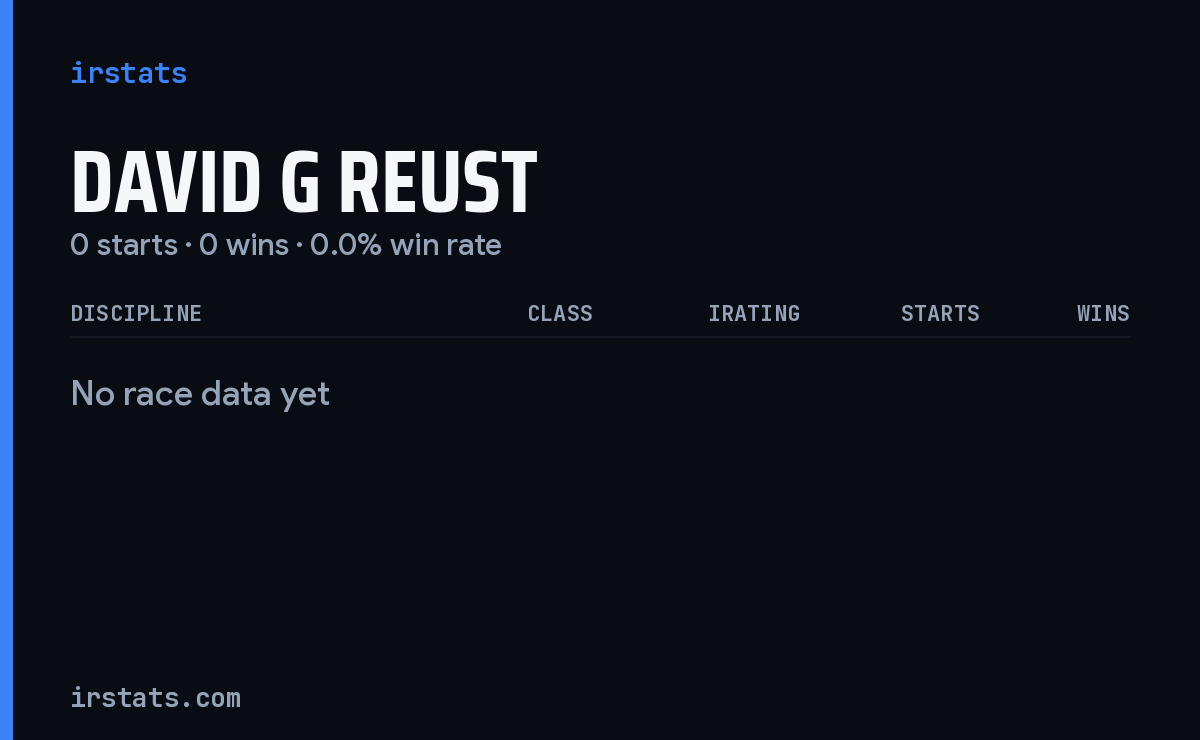 irstats

DAVID G REUST

0 starts · 0 wins · 0.0% win rate

| DISCIPLINE | CLASS | IRATING | STARTS | WINS |
|---|---|---|---|---|

No race data yet

irstats.com